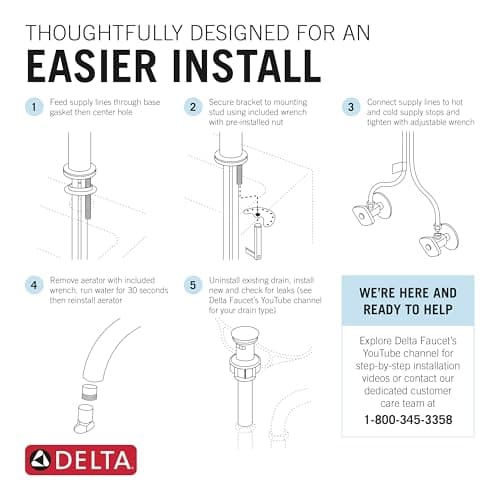 THOUGHTFULLY DESIGNED FOR AN
EASIER INSTALL

1 Feed supply lines through base gasket then center hole

2 Secure bracket to mounting stud using included wrench with pre-installed nut

3 Connect supply lines to hot and cold supply stops and tighten with adjustable wrench

4 Remove aerator with included wrench, run water for 30 seconds then reinstall aerator

5 Uninstall existing drain, install new and check for leaks (see Delta Faucet's YouTube channel for your drain type)

WE'RE HERE AND READY TO HELP

Explore Delta Faucet's YouTube channel for step-by-step installation videos or contact our dedicated customer care team at
1-800-345-3358

DELTA