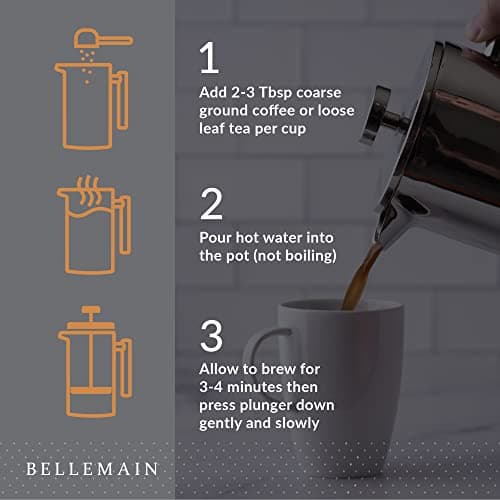 1

Add 2-3 Tbsp coarse ground coffee or loose leaf tea per cup

2

Pour hot water into the pot (not boiling)

3

Allow to brew for 3-4 minutes then press plunger down gently and slowly

BELLEMAIN