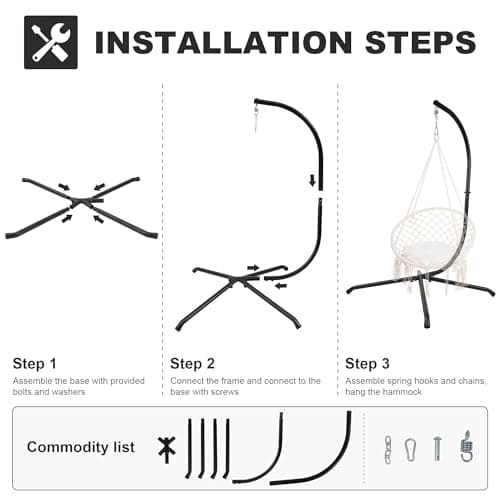 INSTALLATION STEPS

Step 1
Assemble the base with provided bolts and washers

Step 2
Connect the frame and connect to the base with screws

Step 3
Assemble spring hooks and chains, hang the hammock

Commodity list