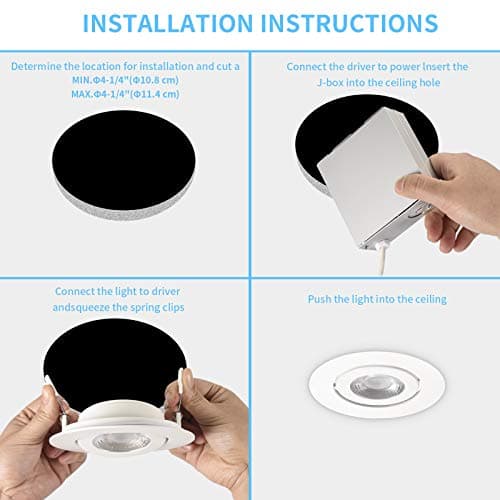 INSTALLATION INSTRUCTIONS

Determine the location for installation and cut a MIN.Φ4-1/4"(Φ10.8 cm) MAX.Φ4-1/4"(Φ11.4 cm)

Connect the driver to power Insert the J-box into the ceiling hole

Connect the light to driver andsqueeze the spring clips

Push the light into the ceiling